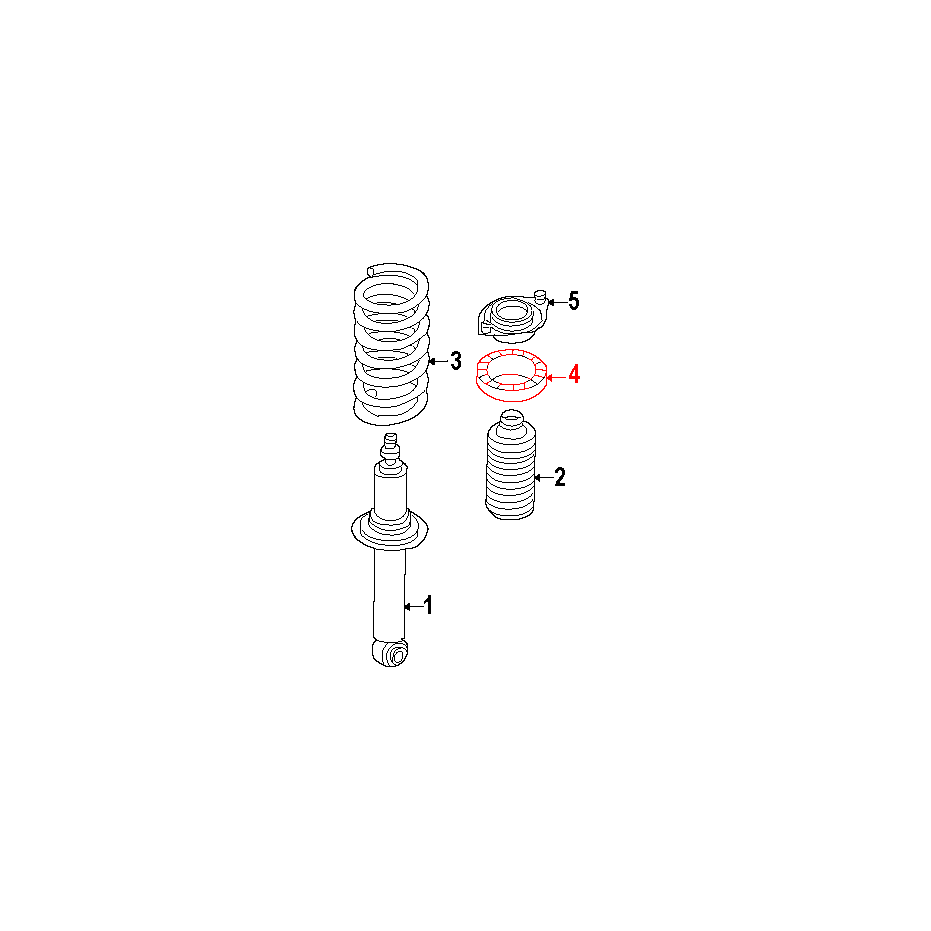 5
3
4
2
1