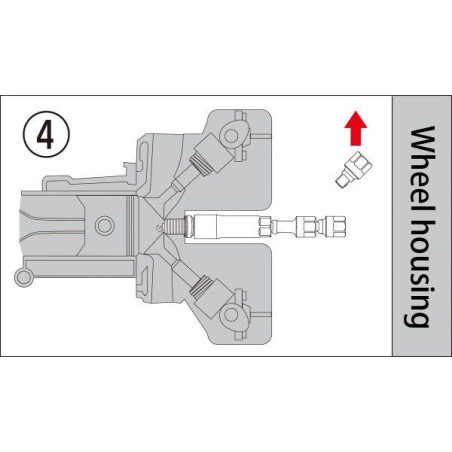 ④

Wheel housing