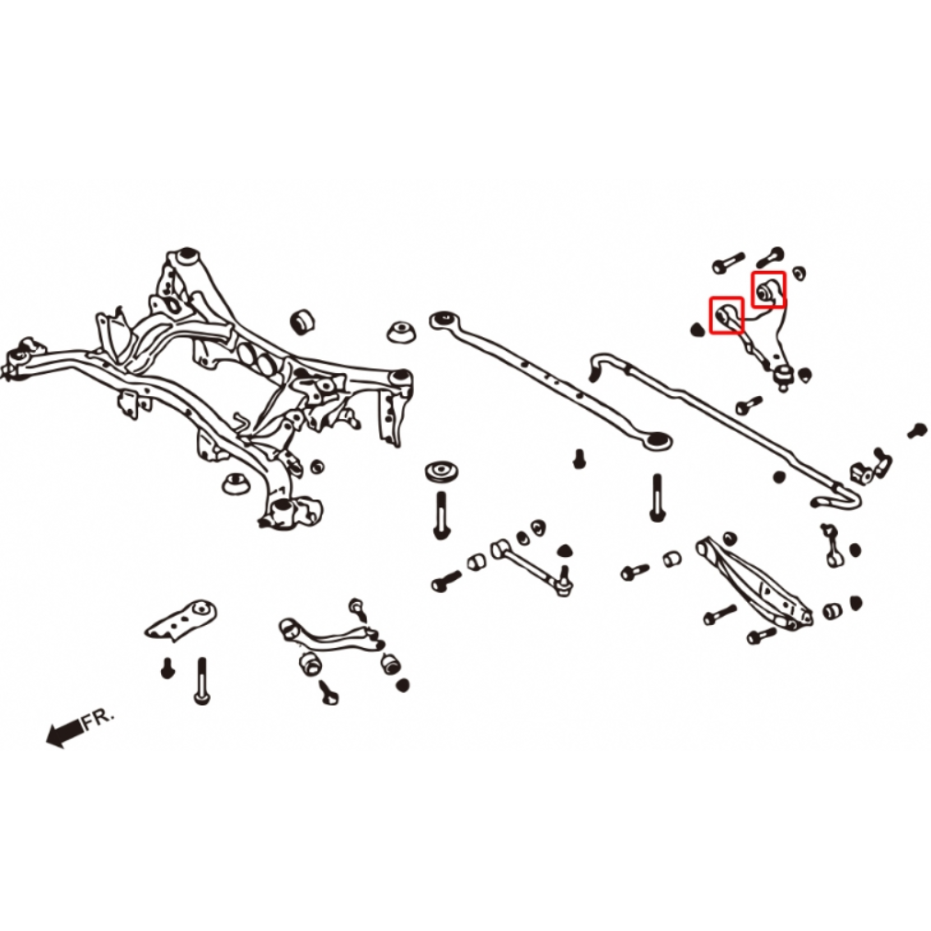 FR.