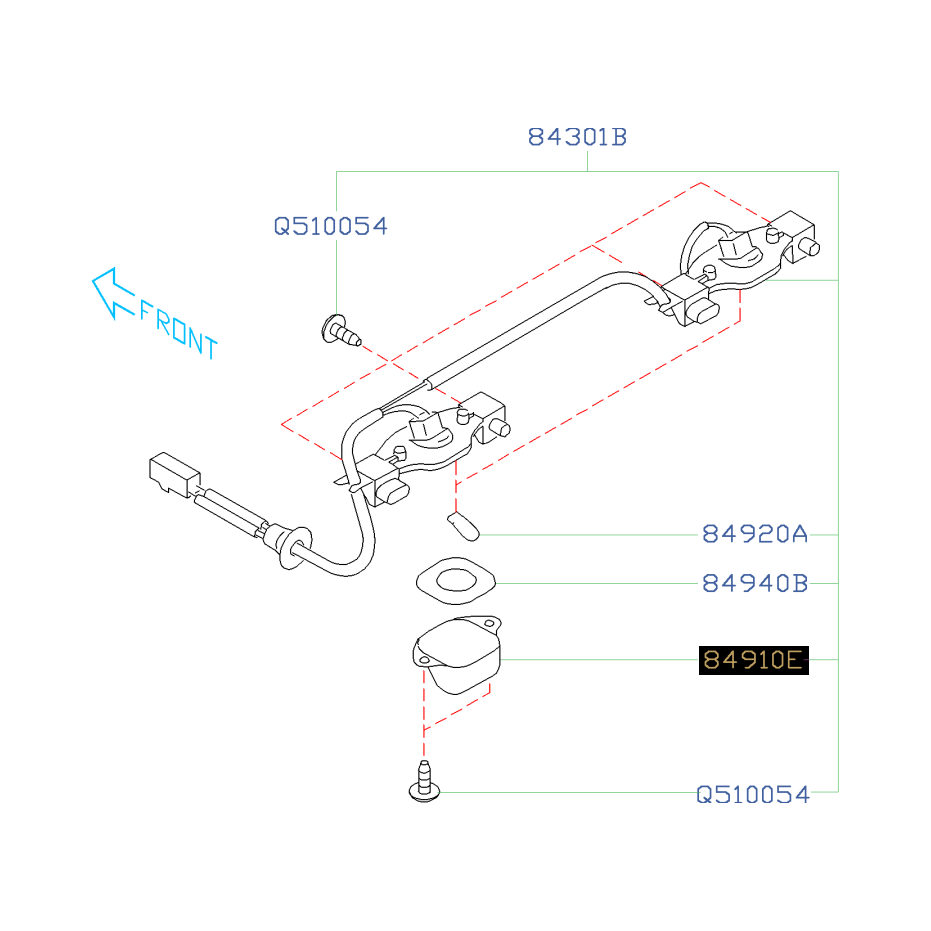 84301B

Q510054

FRONT

84920A

84940B

84910E

Q510054