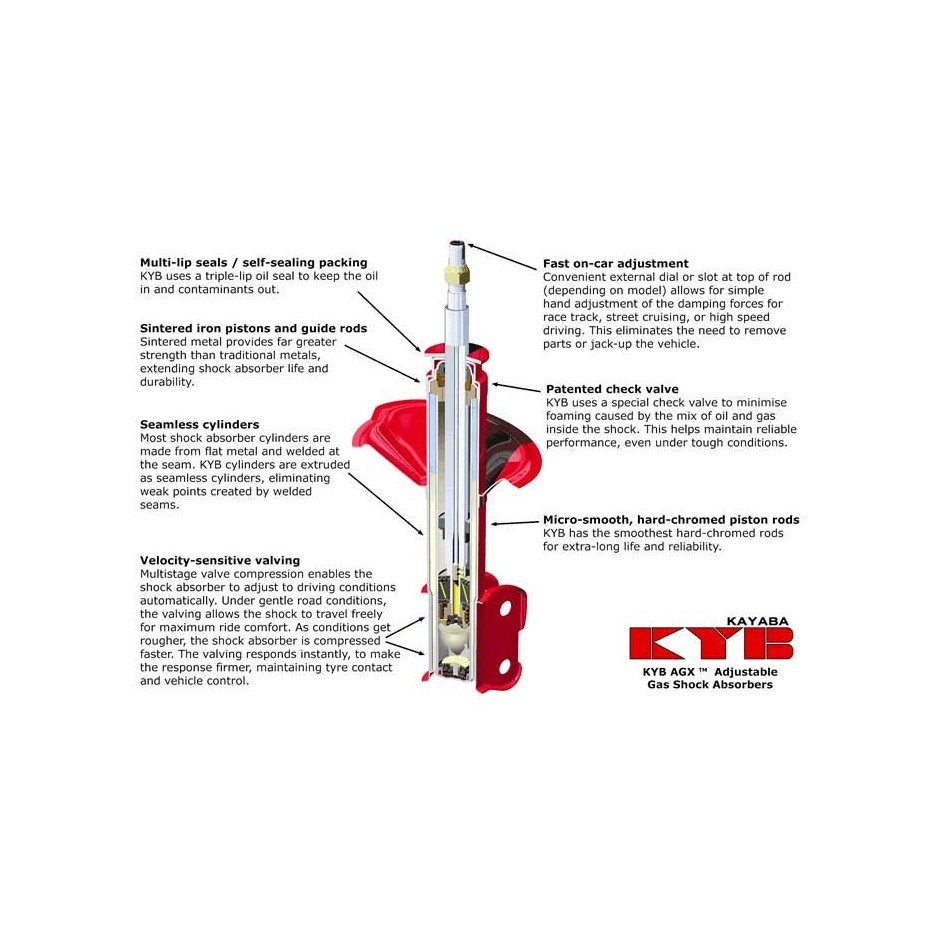 Multi-lip seals / self-sealing packing
KYB uses a triple-lip oil seal to keep the oil in and contaminants out.

Sintered iron pistons and guide rods
Sintered metal provides far greater strength than traditional metals, extending shock absorber life and durability.

Seamless cylinders
Most shock absorber cylinders are made from flat metal and welded at the seam. KYB cylinders are extruded as seamless cylinders, eliminating weak points created by welded seams.

Velocity-sensitive valving
Multistage valve compression enables the shock absorber to adjust to driving conditions automatically. Under gentle road conditions, the valving allows the shock to travel freely for maximum ride comfort. As conditions get rougher, the shock absorber is compressed faster. The valving responds instantly, to make the response firmer, maintaining tyre contact and vehicle control.

Fast on-car adjustment
Convenient external dial or slot at top of rod (depending on model) allows for simple hand adjustment of the damping forces for race track, street cruising, or high speed driving. This eliminates the need to remove parts or jack-up the vehicle.

Patented check valve
KYB uses a special check valve to minimise foaming caused by the mix of oil and gas inside the shock. This helps maintain reliable performance, even under tough conditions.

Micro-smooth, hard-chromed piston rods
KYB has the smoothest hard-chromed rods for extra-long life and reliability.

KAYABA
KYB
KYB AGX ™ Adjustable
Gas Shock Absorbers