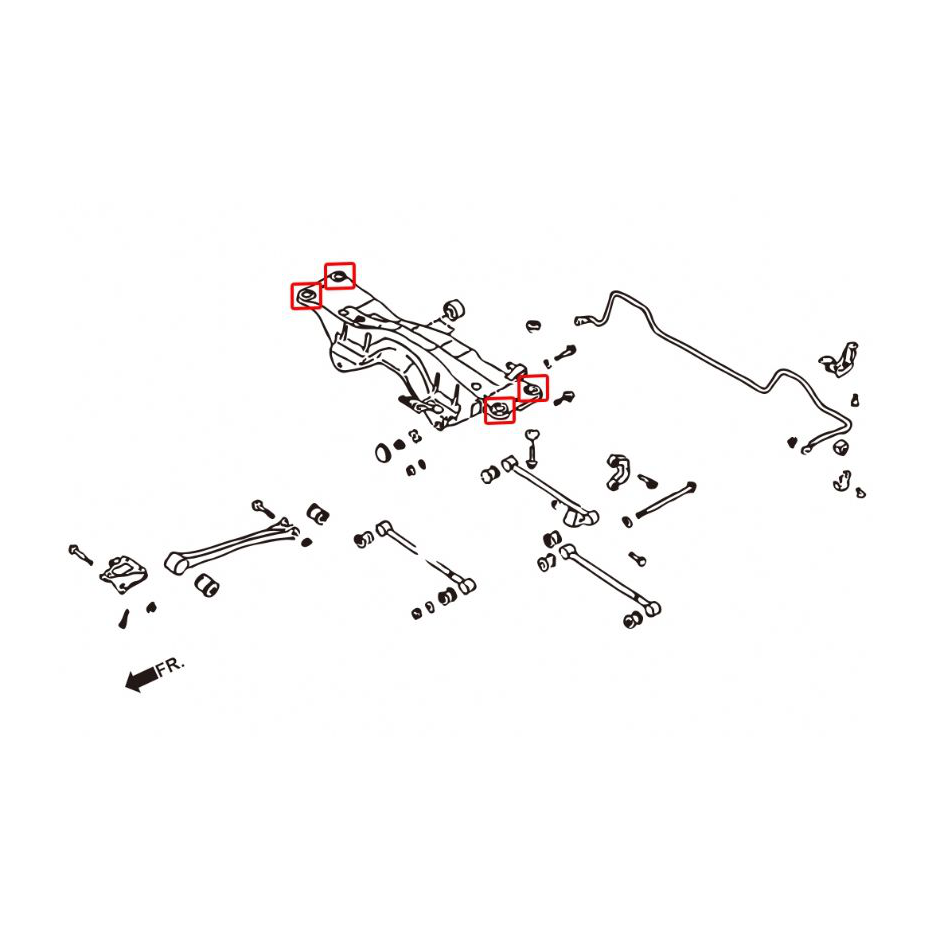 FR.