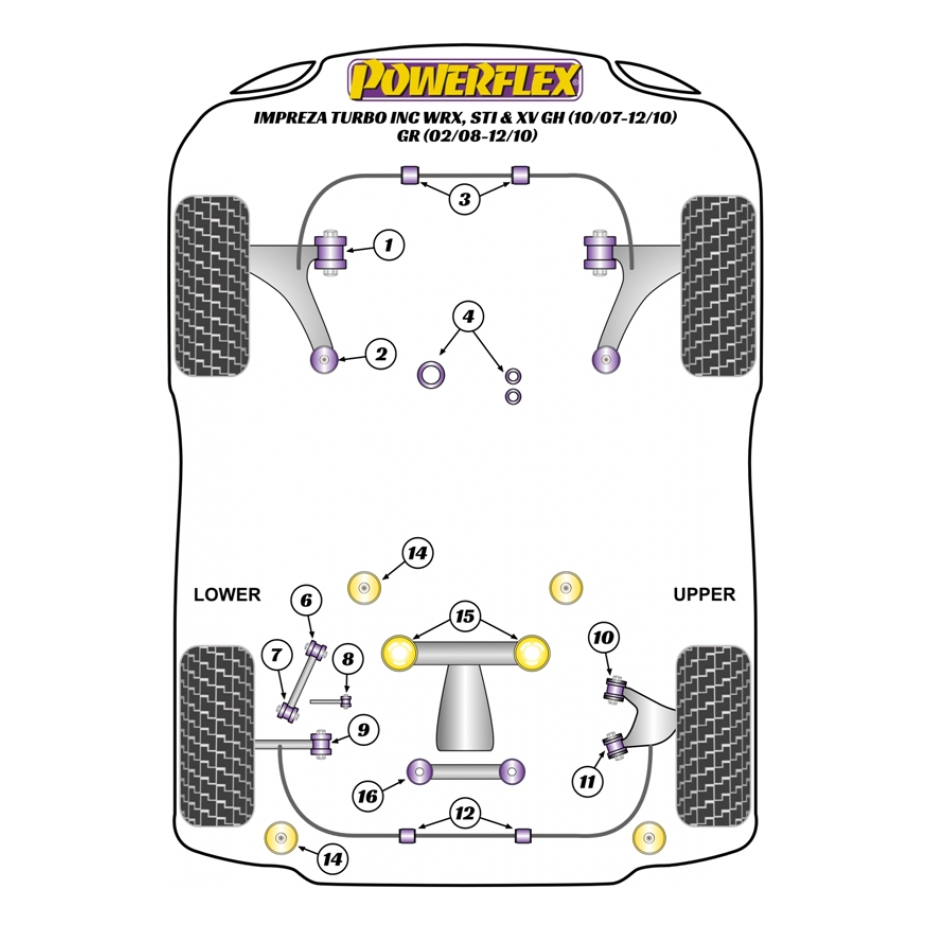 POWERFLEX

IMPREZA TURBO INC WRX, STI & XV GH (10/07-12/10)
GR (02/08-12/10)

3
1
4
2

14
LOWER
UPPER
6
15
10
7
8
9
11
16
12
14