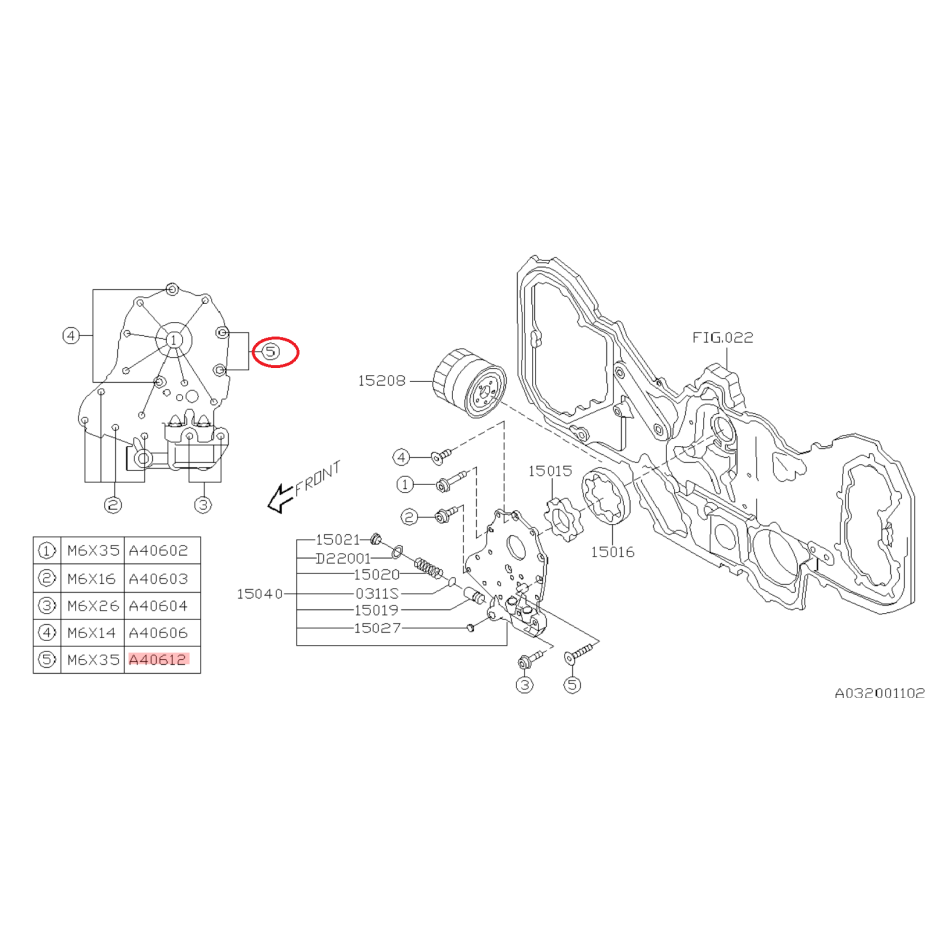 4
1
5
2
3

FRONT

| ① | M6X35 | A40602 |
|---|---|---|
| ② | M6X16 | A40603 |
| ③ | M6X26 | A40604 |
| ④ | M6X14 | A40606 |
| ⑤ | M6X35 | A40612 |

FIG.022
15208
4
1
2
15015
15016
15021
D22001
15020
15040
0311S
15019
15027
3
5

A032001102