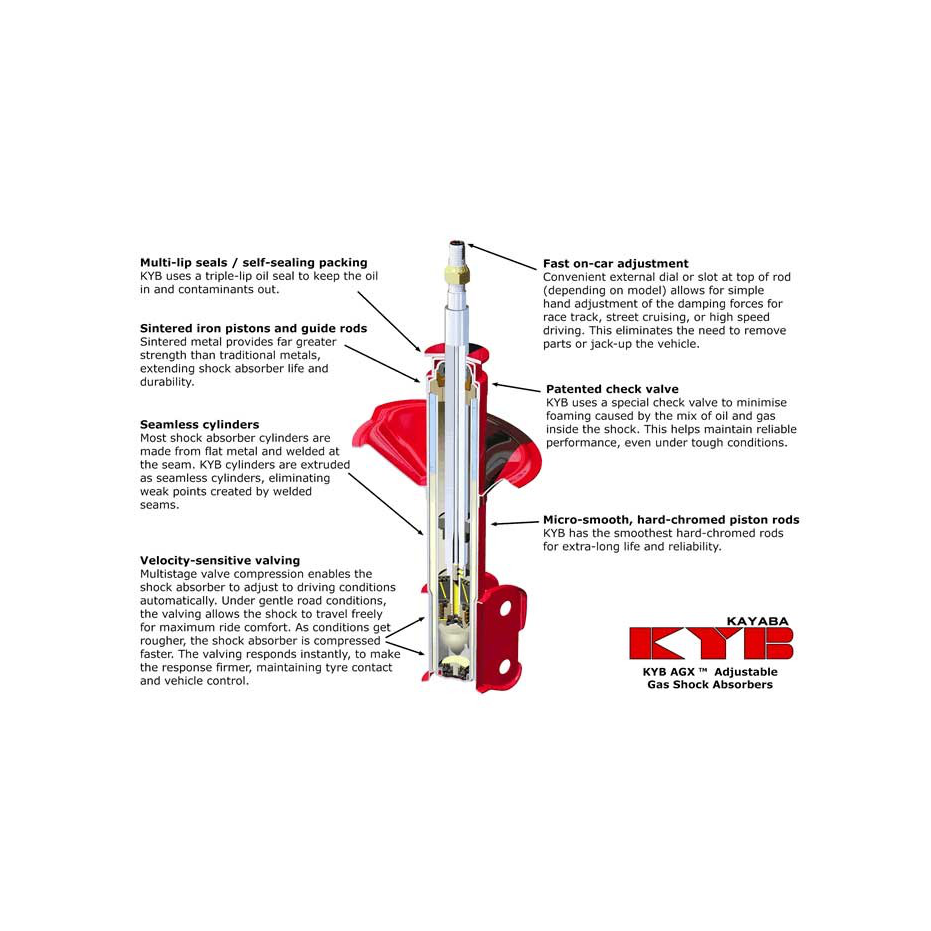 Multi-lip seals / self-sealing packing
KYB uses a triple-lip oil seal to keep the oil in and contaminants out.

Sintered iron pistons and guide rods
Sintered metal provides far greater strength than traditional metals, extending shock absorber life and durability.

Seamless cylinders
Most shock absorber cylinders are made from flat metal and welded at the seam. KYB cylinders are extruded as seamless cylinders, eliminating weak points created by welded seams.

Velocity-sensitive valving
Multistage valve compression enables the shock absorber to adjust to driving conditions automatically. Under gentle road conditions, the valving allows the shock to travel freely for maximum ride comfort. As conditions get rougher, the shock absorber is compressed faster. The valving responds instantly, to make the response firmer, maintaining tyre contact and vehicle control.

Fast on-car adjustment
Convenient external dial or slot at top of rod (depending on model) allows for simple hand adjustment of the damping forces for race track, street cruising, or high speed driving. This eliminates the need to remove parts or jack-up the vehicle.

Patented check valve
KYB uses a special check valve to minimise foaming caused by the mix of oil and gas inside the shock. This helps maintain reliable performance, even under tough conditions.

Micro-smooth, hard-chromed piston rods
KYB has the smoothest hard-chromed rods for extra-long life and reliability.

KAYABA
KYB
KYB AGX ™ Adjustable
Gas Shock Absorbers