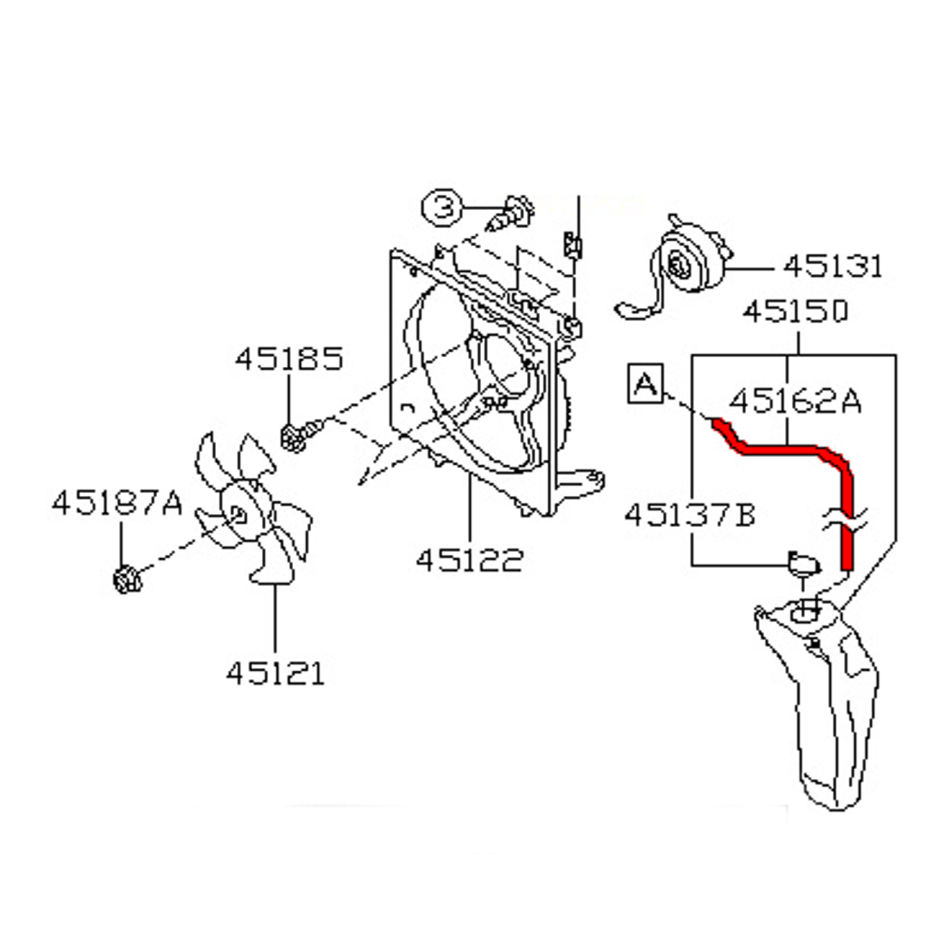 3
45131
45150
45185
A
45162A
45187A
45137B
45122
45121